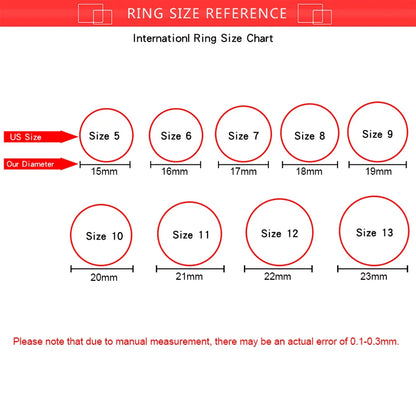 RING SIZE REFERENCE

Internationl Ring Size Chart

US Size

Our Diameter

Size 5
15mm

Size 6
16mm

Size 7
17mm

Size 8
18mm

Size 9
19mm

Size 10
20mm

Size 11
21mm

Size 12
22mm

Size 13
23mm

Please note that due to manual measurement, there may be an actual error of 0.1-0.3mm.